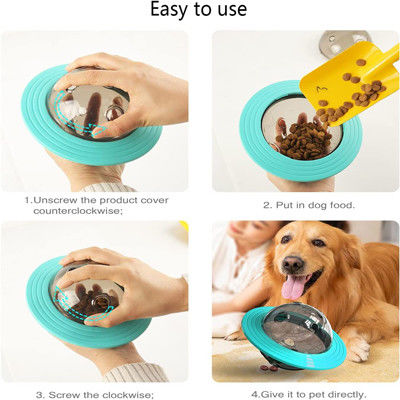 Easy to use

1.Unscrew the product cover counterclockwise;

2. Put in dog food.

3. Screw the clockwise;

4.Give it to pet directly.